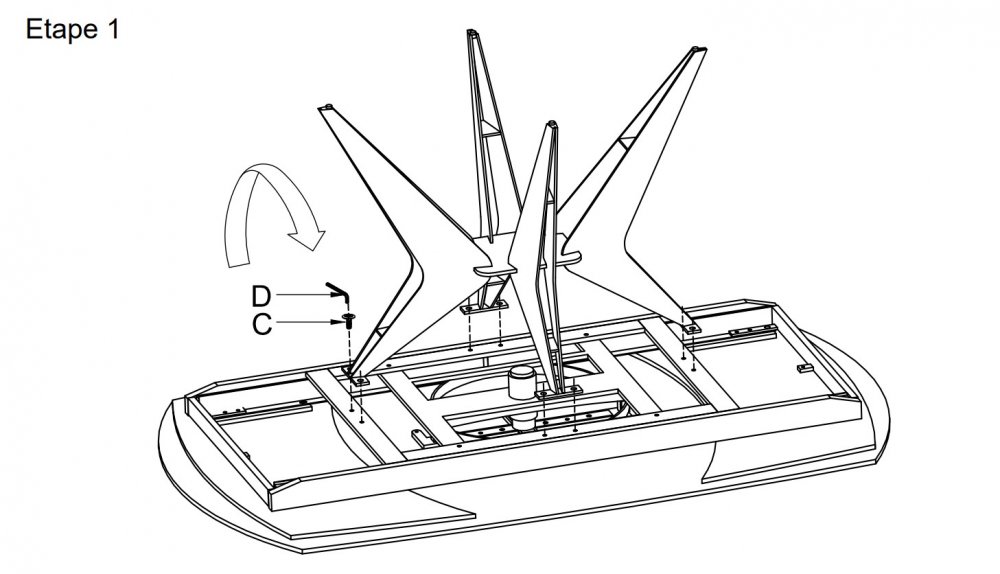 Etape 1

D
C