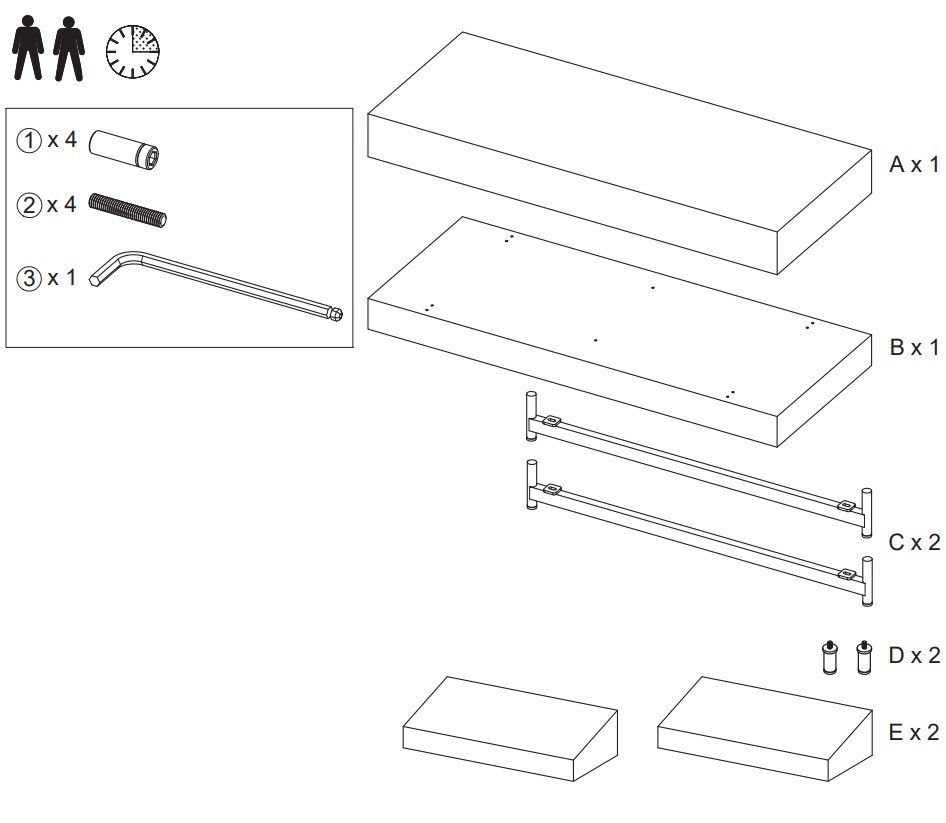 ① x 4
② x 4
③ x 1

A x 1
B x 1
C x 2
D x 2
E x 2