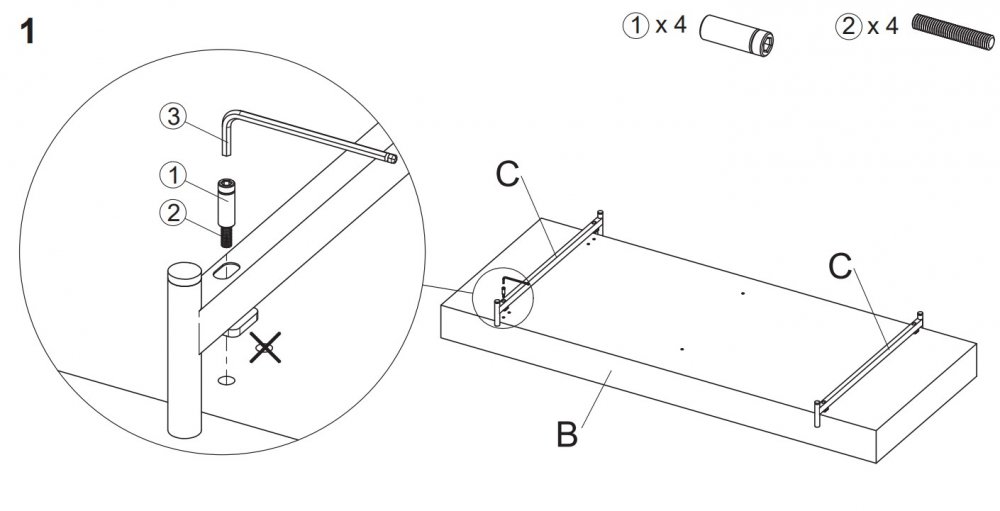 1

① x 4

② x 4

3

1

2

C

C

B