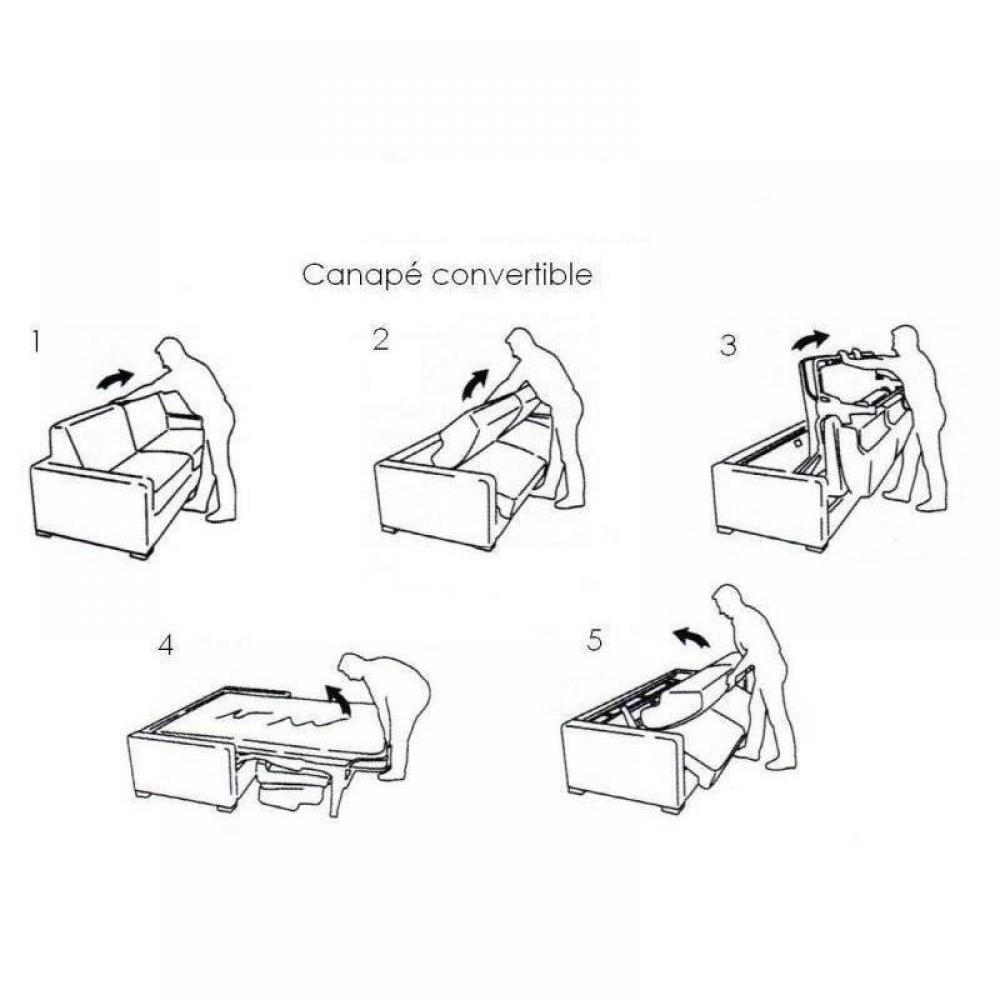 Canapé convertible

1

2

3

4

5