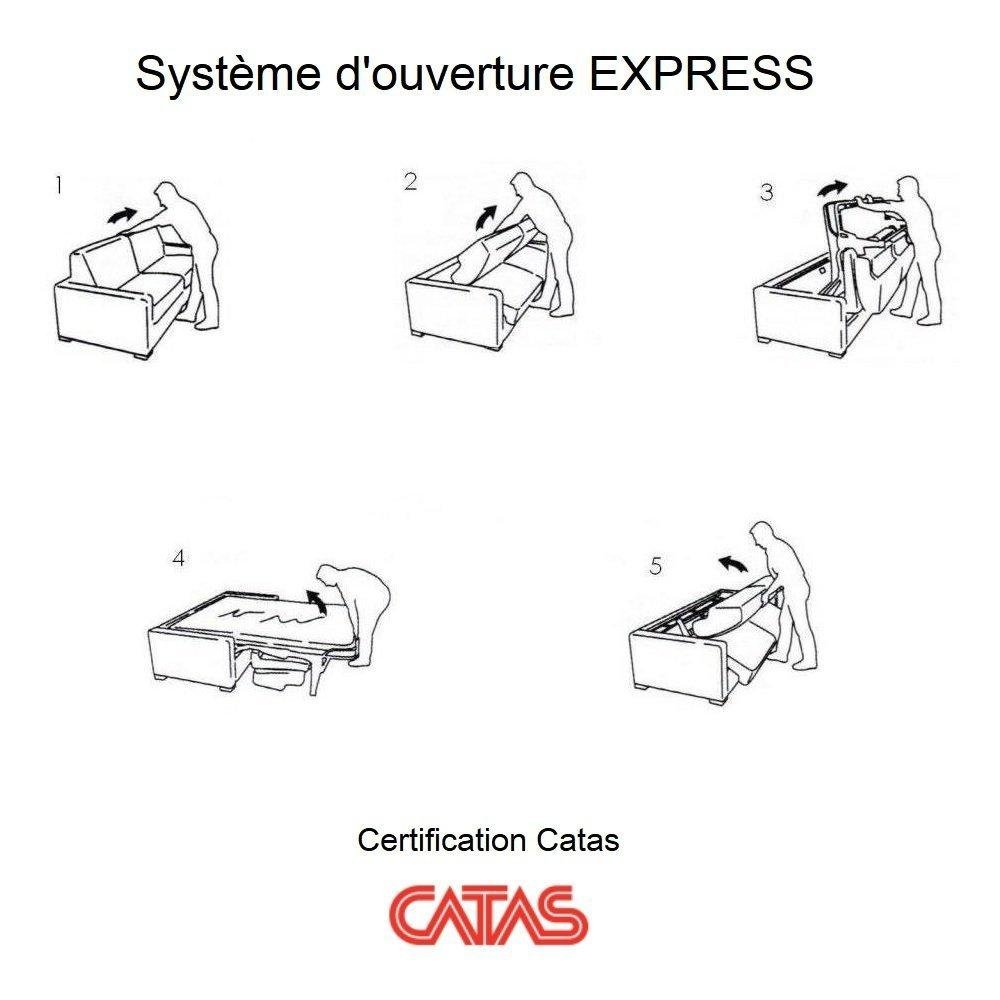 Système d'ouverture EXPRESS

1

2

3

4

5

Certification Catas

CATAS