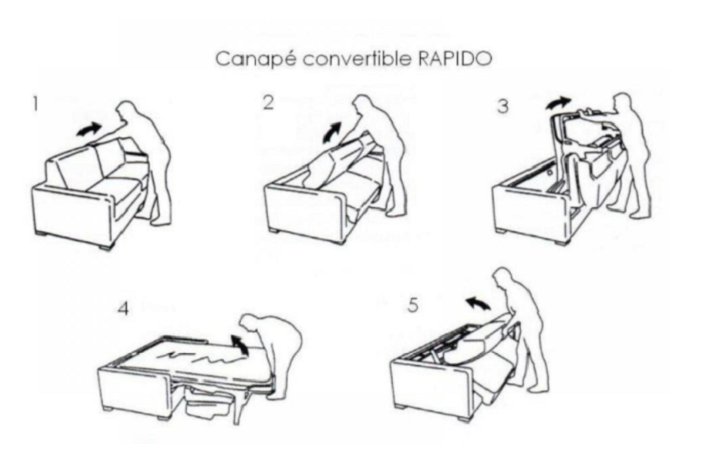 Canapé convertible RAPIDO

1

2

3

4

5