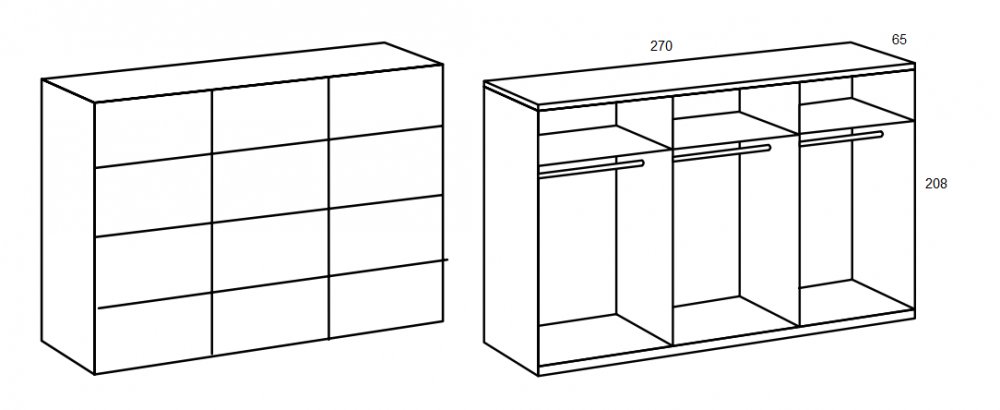 270
65
208