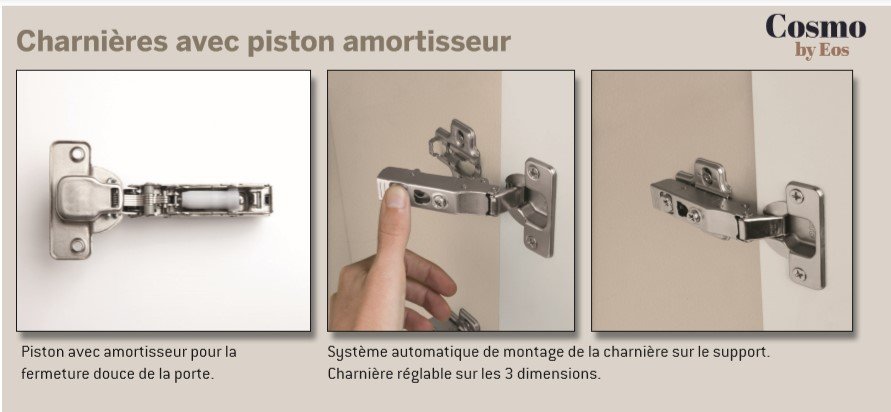 Charnières avec piston amortisseur

Cosmo
by Eos

Piston avec amortisseur pour la fermeture douce de la porte.

Système automatique de montage de la charnière sur le support.
Charnière réglable sur les 3 dimensions.